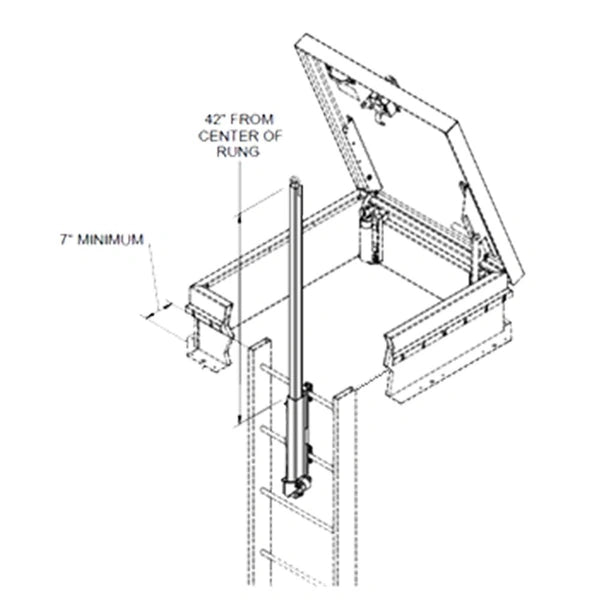 42" FROM CENTER OF RUNG

7" MINIMUM